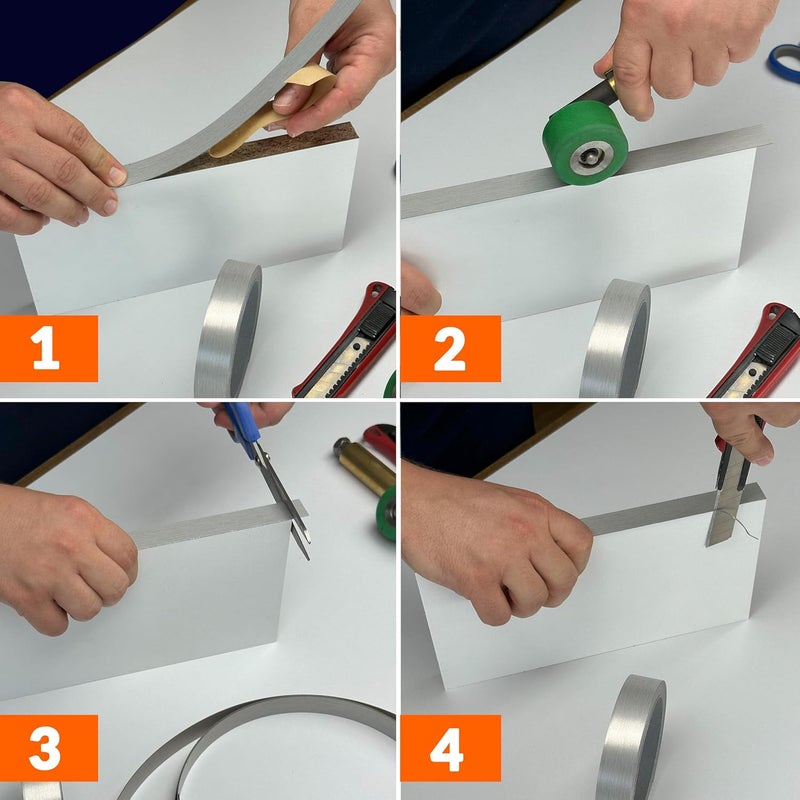 1

2

3

4